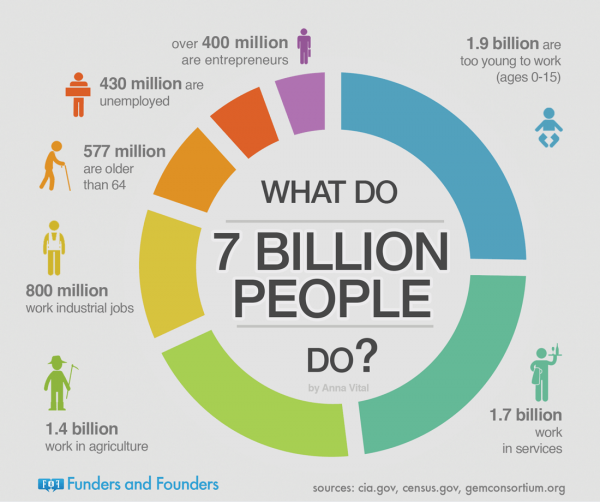 over 400 million are entrepreneurs

1.9 billion are too young to work (ages 0-15)

430 million are unemployed

577 million are older than 64

WHAT DO

7 BILLION PEOPLE

DO?

by Anna Vital

800 million work industrial jobs

1.4 billion work in agriculture

1.7 billion work in services

FOF Funders and Founders

sources: cia.gov, census.gov, gemconsortium.org